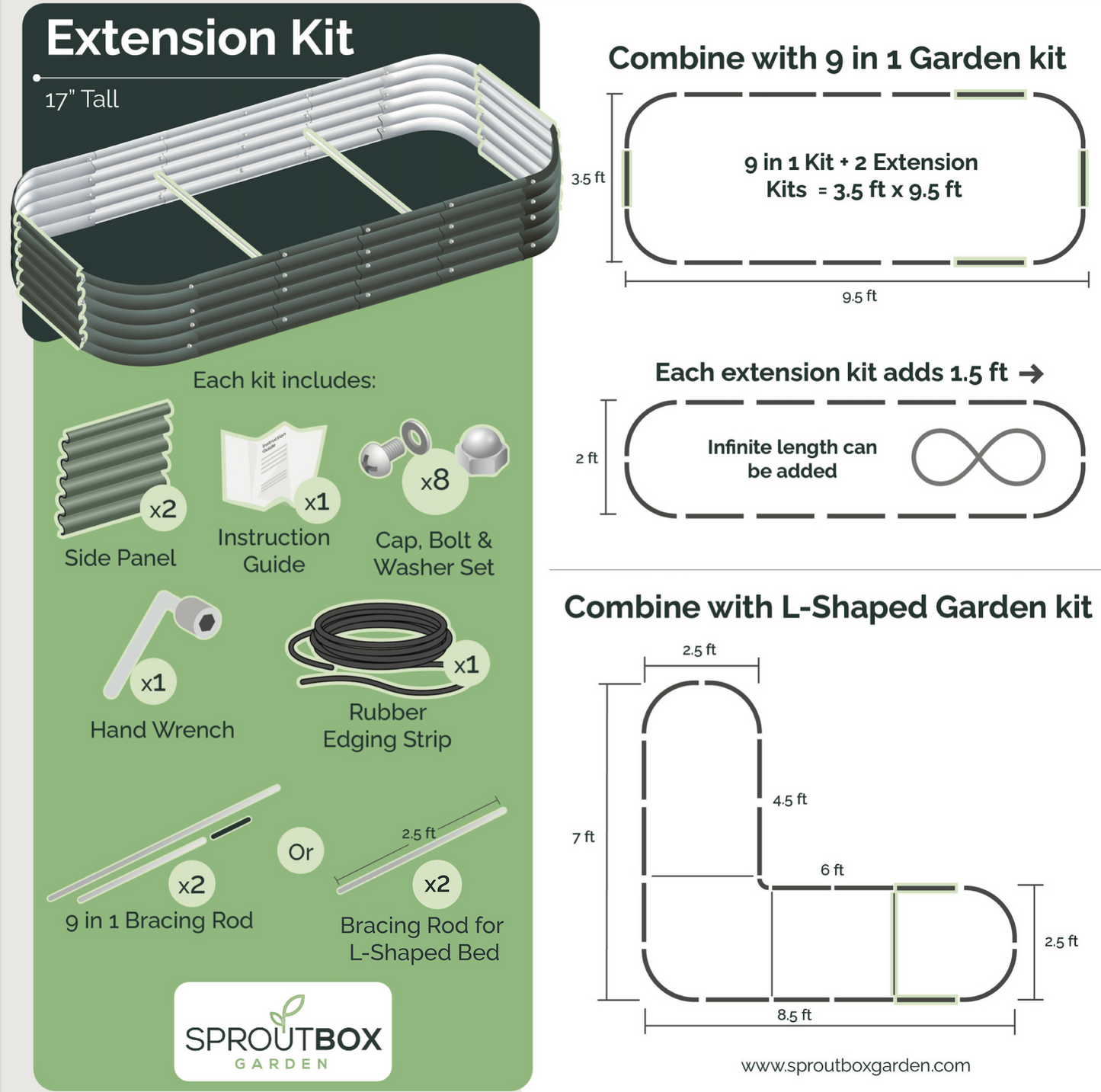 Extension Kit

17" Tall

Each kit includes:

x2
Side Panel

Instruction Guide
x1
Instruction Guide

x8
Cap, Bolt & Washer Set

x1
Hand Wrench

x1
Rubber Edging Strip

x2
9 in 1 Bracing Rod

Or

2.5 ft
x2
Bracing Rod for L-Shaped Bed

SPROUTBOX GARDEN

Combine with 9 in 1 Garden kit

3.5 ft

9 in 1 Kit + 2 Extension Kits = 3.5 ft x 9.5 ft

9.5 ft

Each extension kit adds 1.5 ft →

2 ft

Infinite length can be added

Combine with L-Shaped Garden kit

2.5 ft

4.5 ft

7 ft

6 ft

2.5 ft

8.5 ft

www.sproutboxgarden.com